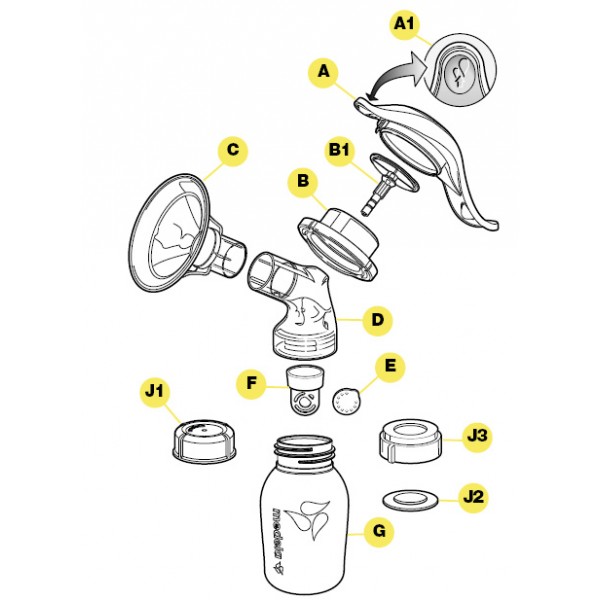 A1
A
C
B1
B
D
E
F
J1
J3
J2
G
medela